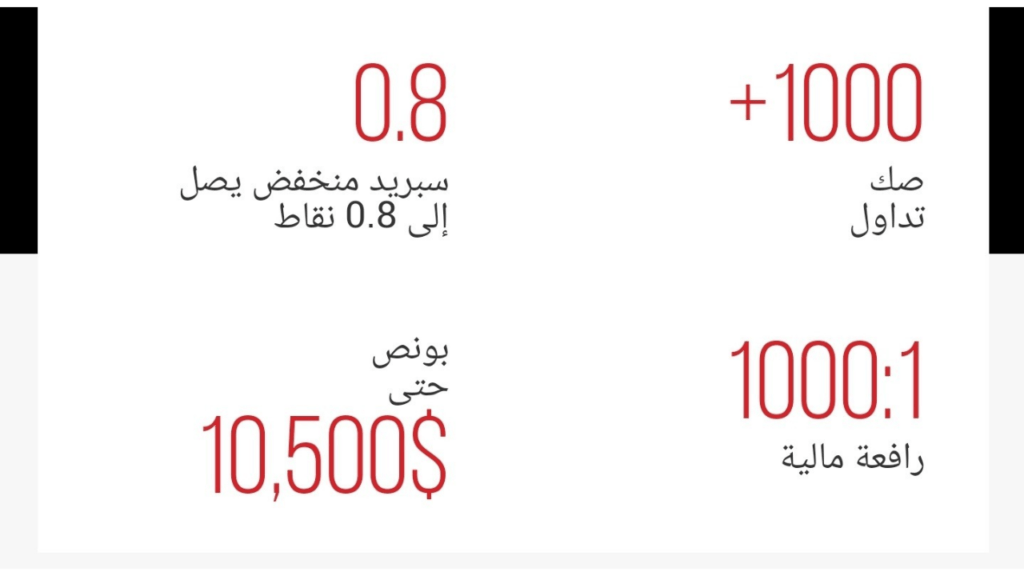 +1000
صك
تداول

0.8
سبريد منخفض يصل إلى 0.8 نقاط

1000:1
رافعة مالية

بونص
حتى
10,500$