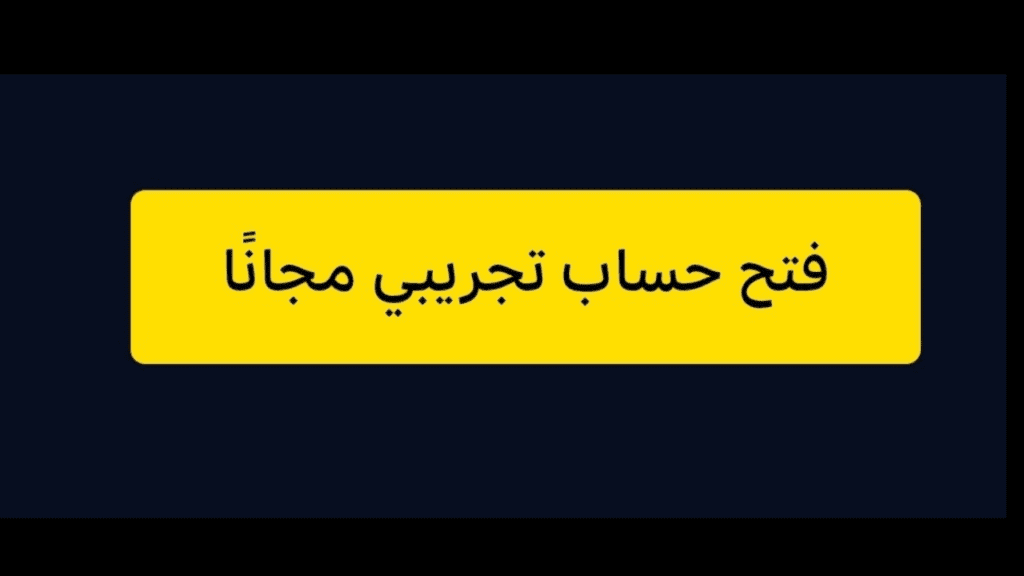 فتح حساب تجريبي مجانًا